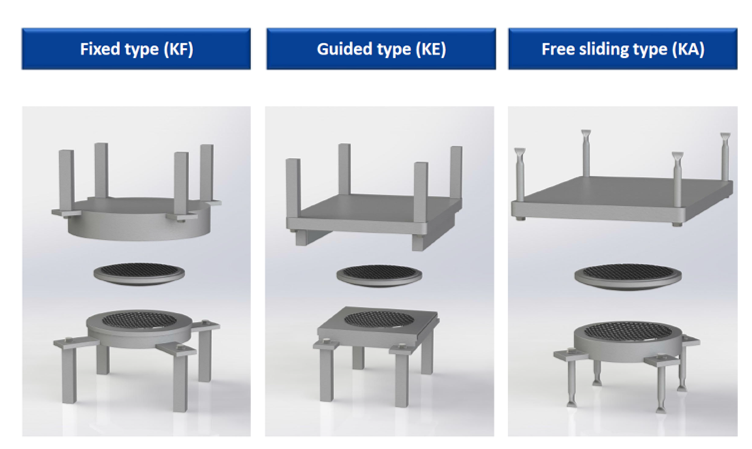 Fixed type (KF)

Guided type (KE)

Free sliding type (KA)